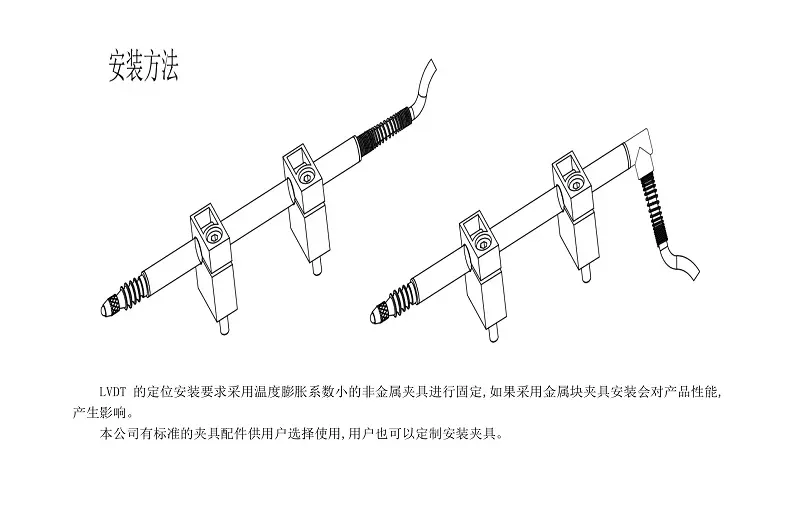 安装方法

LVDT 的定位安装要求采用温度膨胀系数小的非金属夹具进行固定,如果采用金属块夹具安装会对产品性能,产生影响。

本公司有标准的夹具配件供用户选择使用,用户也可以定制安装夹具。